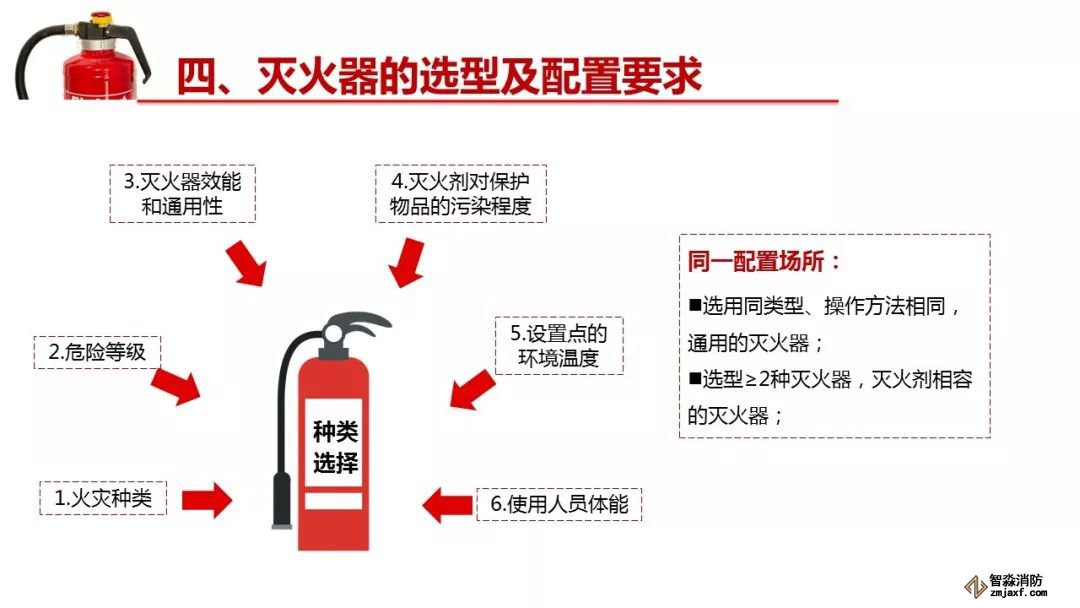 四、灭火器的选型及配置要求

3.灭火器效能和通用性

4.灭火剂对保护物品的污染程度

2.危险等级

5.设置点的环境温度

种类选择

1.火灾种类

6.使用人员体能

同一配置场所：

■选用同类型、操作方法相同，通用的灭火器；

■选型≥2种灭火器，灭火剂相容的灭火器；

智淼消防
zmjaxf.com